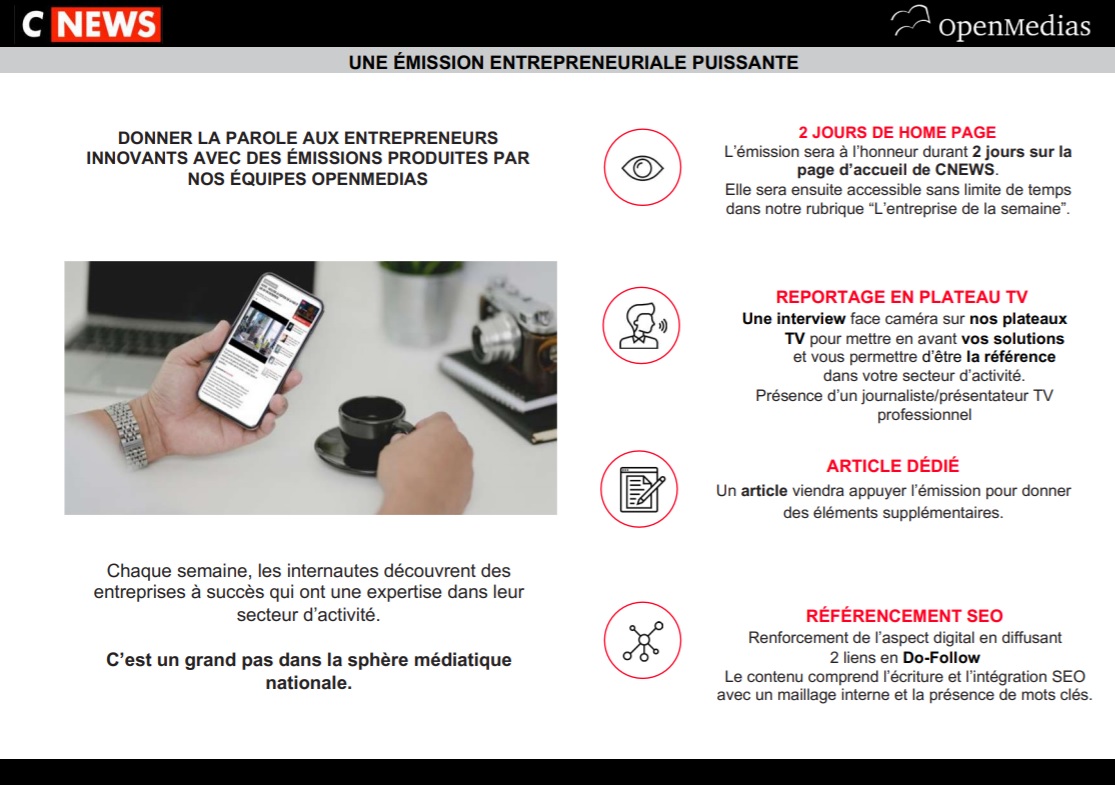 C NEWS

OpenMedias

UNE ÉMISSION ENTREPRENEURIALE PUISSANTE

DONNER LA PAROLE AUX ENTREPRENEURS INNOVANTS AVEC DES ÉMISSIONS PRODUITES PAR NOS ÉQUIPES OPENMEDIAS

Chaque semaine, les internautes découvrent des entreprises à succès qui ont une expertise dans leur secteur d'activité.

C'est un grand pas dans la sphère médiatique nationale.

2 JOURS DE HOME PAGE
L'émission sera à l'honneur durant 2 jours sur la page d'accueil de CNEWS.
Elle sera ensuite accessible sans limite de temps dans notre rubrique "L'entreprise de la semaine".

REPORTAGE EN PLATEAU TV
Une interview face caméra sur nos plateaux TV pour mettre en avant vos solutions et vous permettre d'être la référence dans votre secteur d'activité.
Présence d'un journaliste/présentateur TV professionnel

ARTICLE DÉDIÉ
Un article viendra appuyer l'émission pour donner des éléments supplémentaires.

RÉFÉRENCEMENT SEO
Renforcement de l'aspect digital en diffusant 2 liens en Do-Follow
Le contenu comprend l'écriture et l'intégration SEO avec un maillage interne et la présence de mots clés.